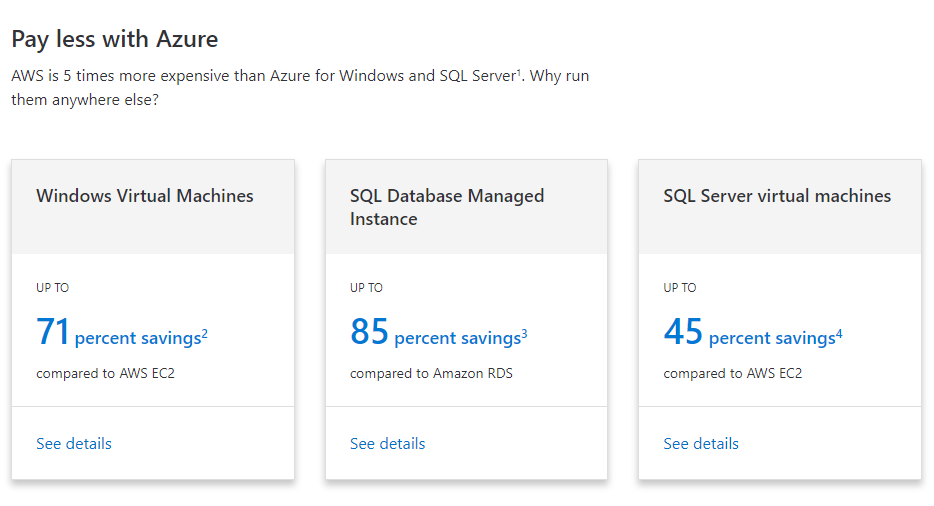 Pay less with Azure

AWS is 5 times more expensive than Azure for Windows and SQL Server$^1$. Why run them anywhere else?

Windows Virtual Machines

UP TO

71 percent savings$^2$

compared to AWS EC2

See details

SQL Database Managed Instance

UP TO

85 percent savings$^3$

compared to Amazon RDS

See details

SQL Server virtual machines

UP TO

45 percent savings$^4$

compared to AWS EC2

See details